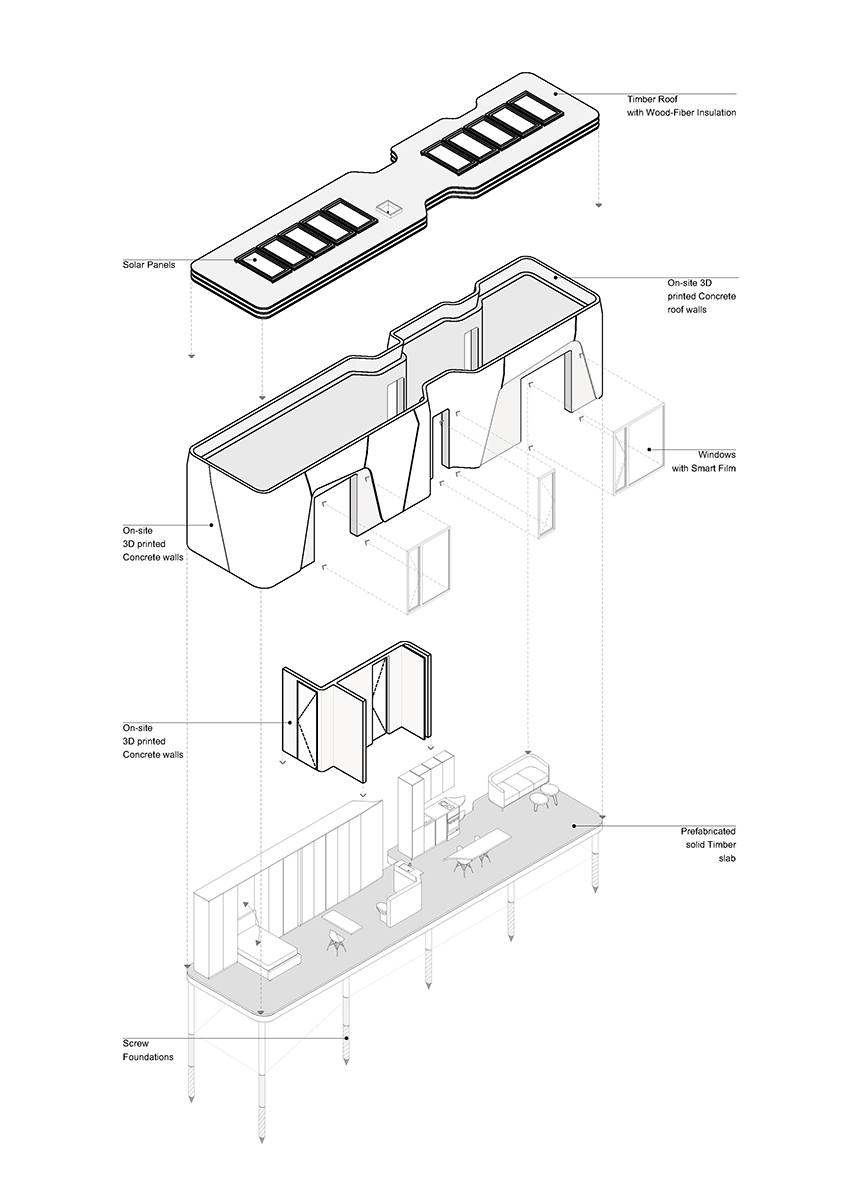 Timber Roof
with Wood-Fiber Insulation

Solar Panels

On-site 3D
printed Concrete
roof walls

Windows
with Smart Film

On-site
3D printed
Concrete walls

On-site
3D printed
Concrete walls

Prefabricated
solid Timber
slab

Screw
Foundations