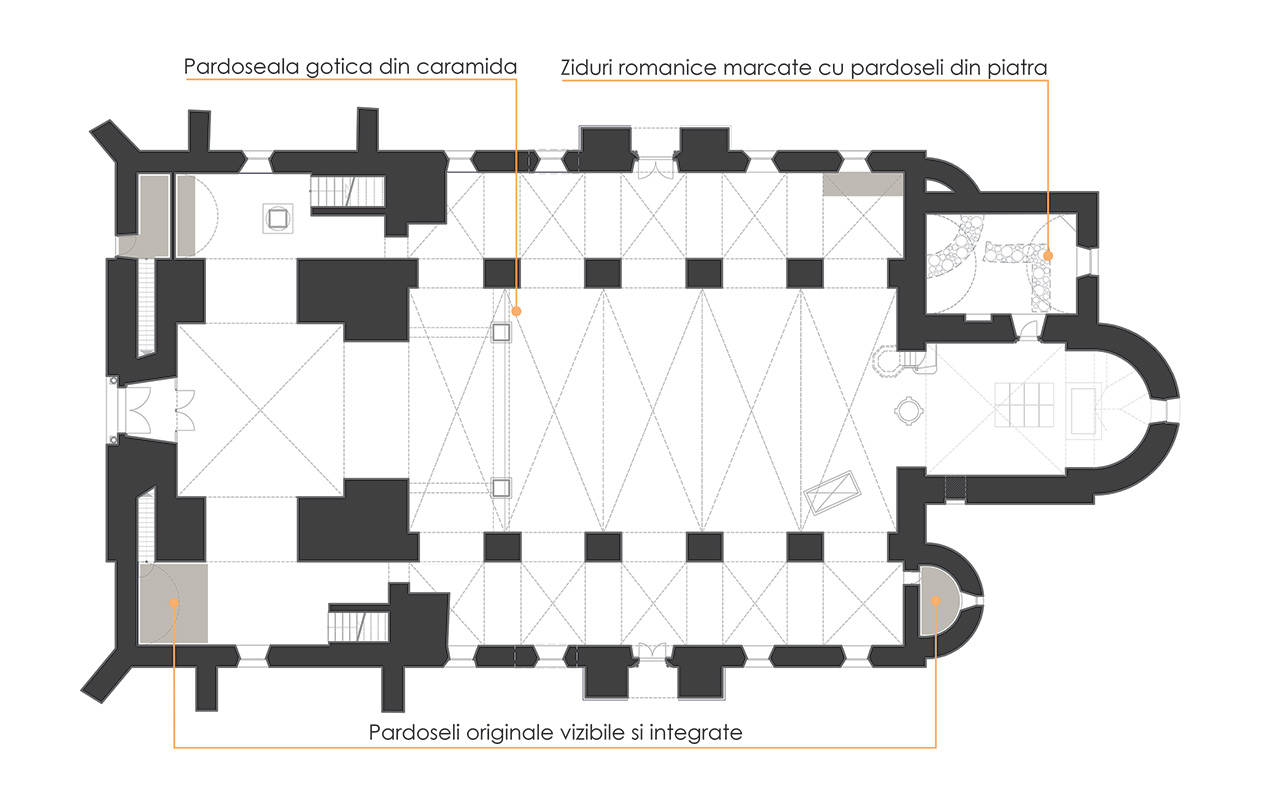 Pardoseala gotica din caramida

Ziduri romanice marcate cu pardoseli din piatra

Pardoseli originale vizibile si integrate