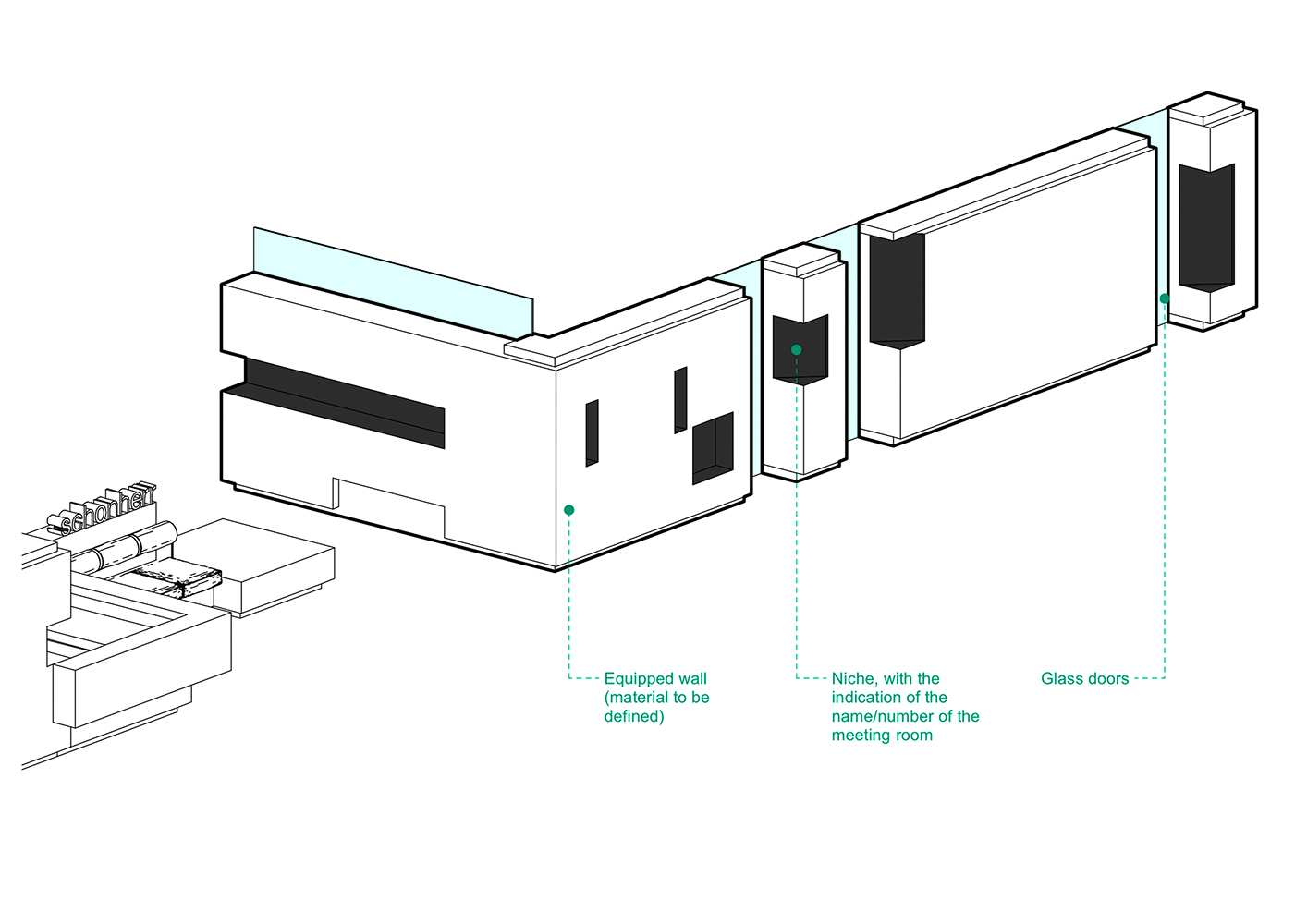 schonherr

Equipped wall (material to be defined)

Niche, with the indication of the name/number of the meeting room

Glass doors