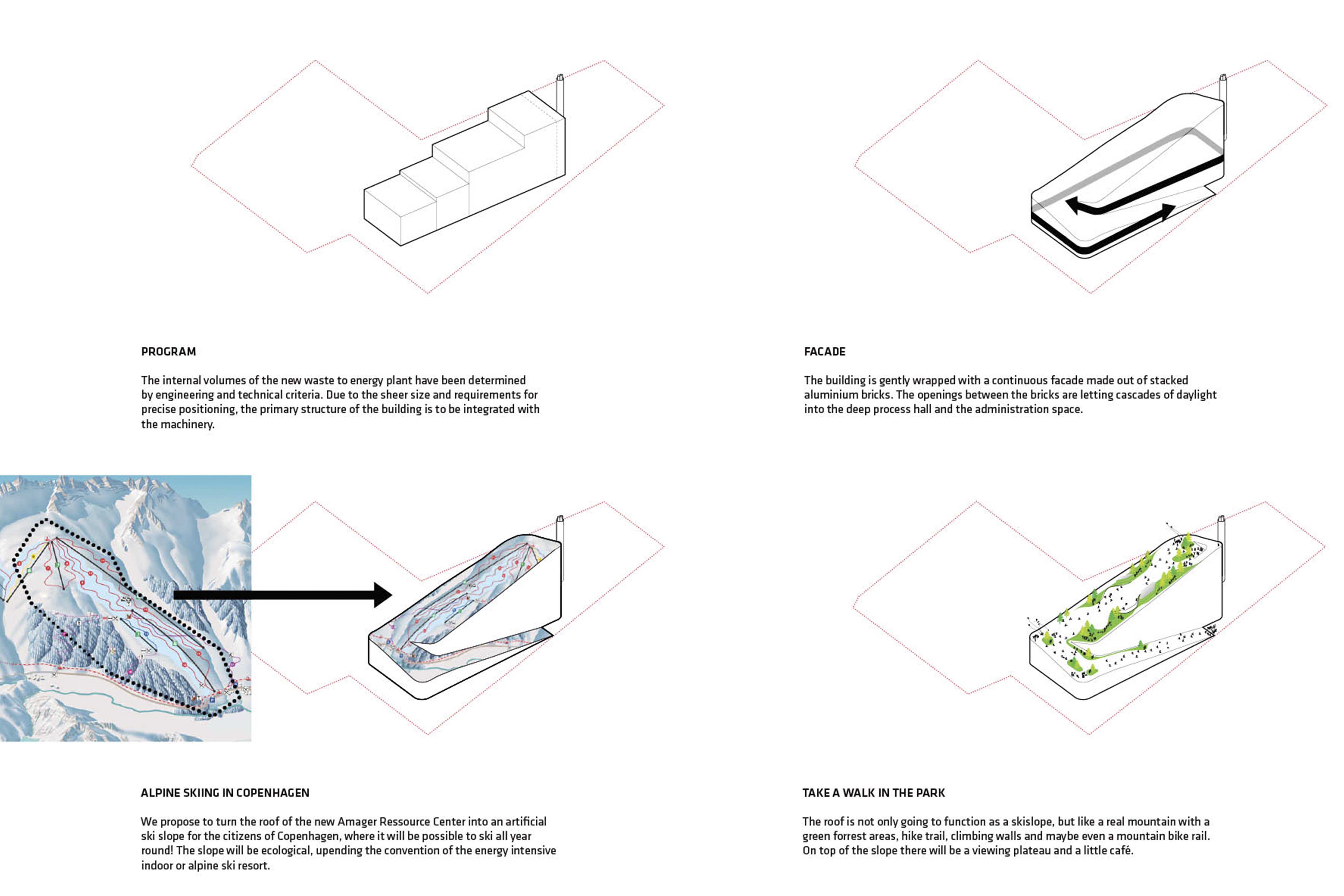 PROGRAM

The internal volumes of the new waste to energy plant have been determined by engineering and technical criteria. Due to the sheer size and requirements for precise positioning, the primary structure of the building is to be integrated with the machinery.

FACADE

The building is gently wrapped with a continuous facade made out of stacked aluminium bricks. The openings between the bricks are letting cascades of daylight into the deep process hall and the administration space.

ALPINE SKIING IN COPENHAGEN

We propose to turn the roof of the new Amager Ressource Center into an artificial ski slope for the citizens of Copenhagen, where it will be possible to ski all year round! The slope will be ecological, upending the convention of the energy intensive indoor or alpine ski resort.

TAKE A WALK IN THE PARK

The roof is not only going to function as a skislope, but like a real mountain with a green forrest areas, hike trail, climbing walls and maybe even a mountain bike rail. On top of the slope there will be a viewing plateau and a little café.